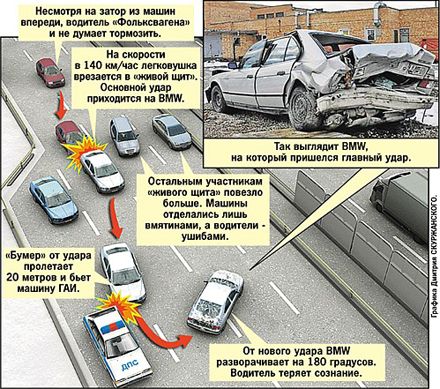 Несмотря на затор из машин впереди, водитель «Фольксвагена» и не думает тормозить.

На скорости в 140 км/час легковушка врезается в «живой щит». Основной удар приходится на BMW.

Так выглядит BMW, на который пришелся главный удар.

Остальным участникам «живого щита» повезло больше. Машины отделались лишь вмятинами, а водители - ушибами.

«Бумер» от удара пролетает 20 метров и бьет машину ГАИ.

ДПС

От нового удара BMW разворачивает на 180 градусов. Водитель теряет сознание.

Графика Дмитрия СКУРЖАНСКОГО.