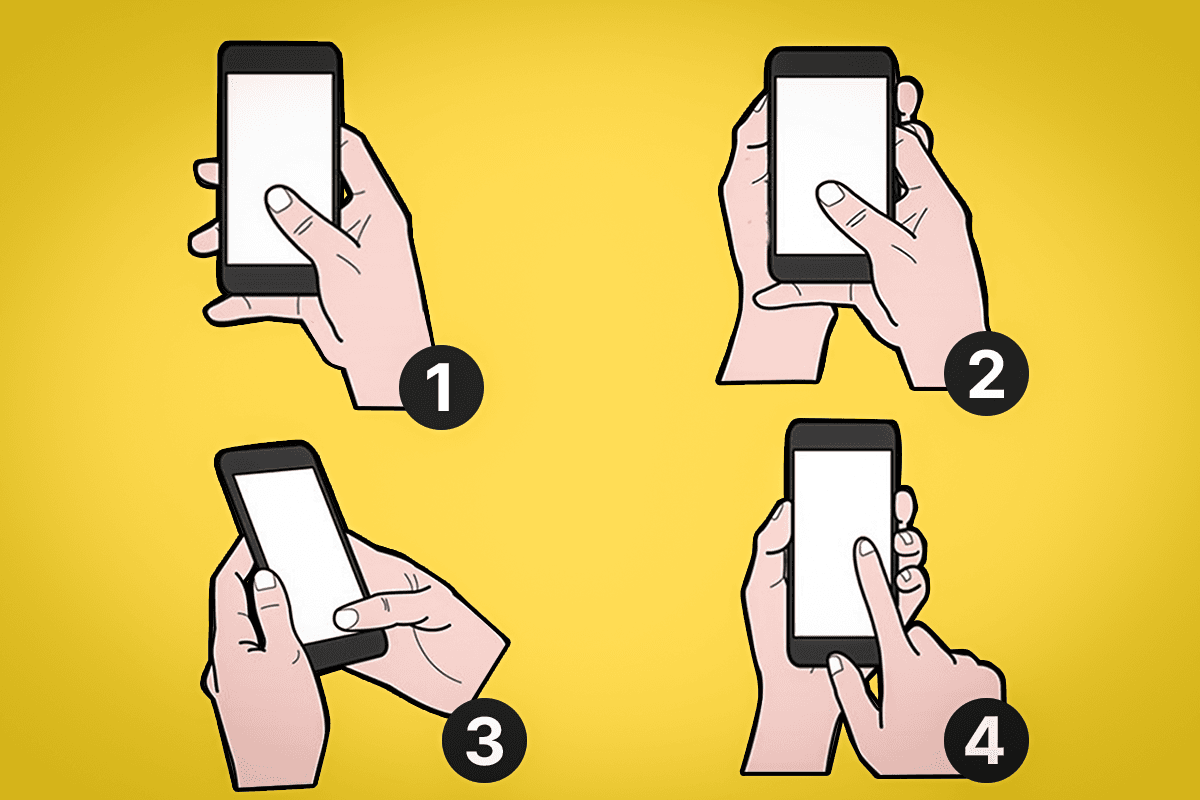 1

2

3

4