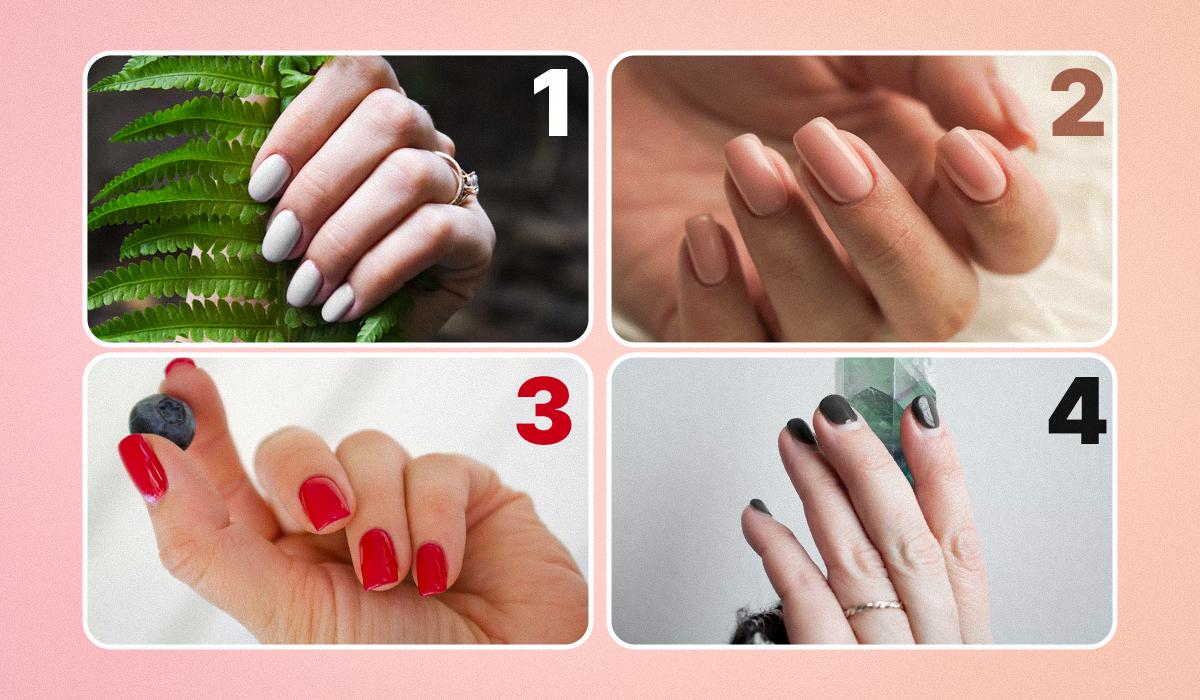 1

2

3

4