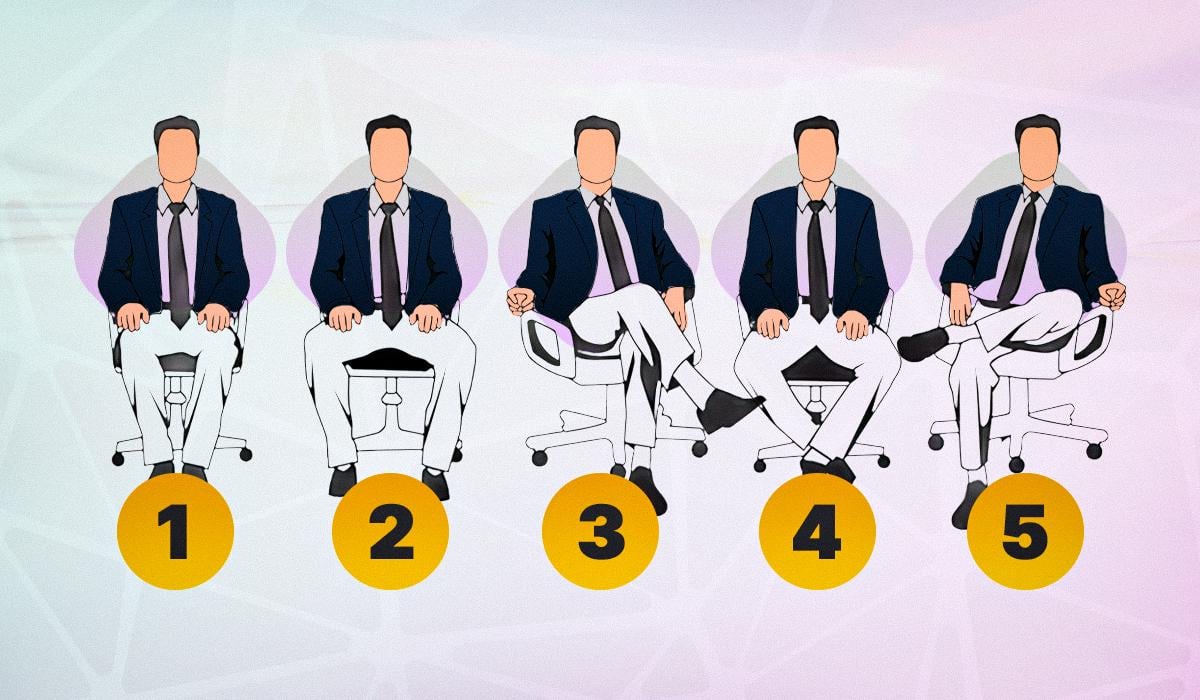 1 2 3 4 5