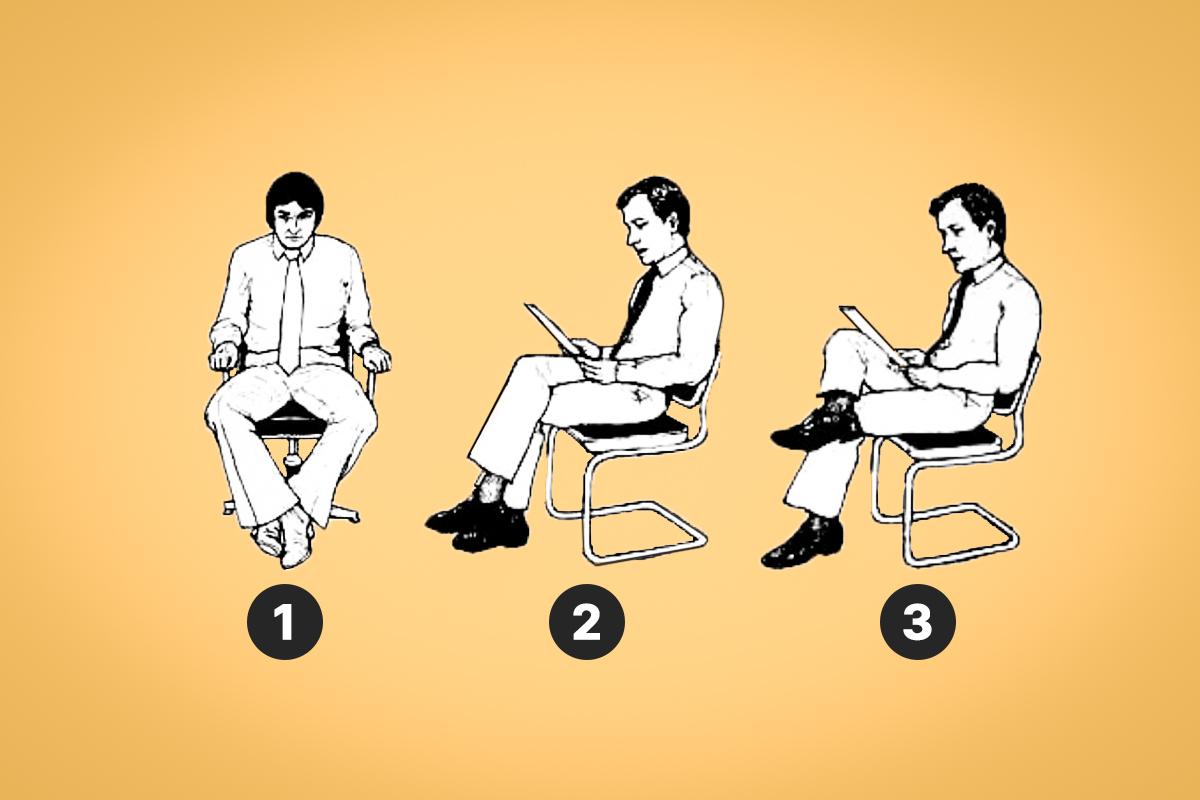 1

2

3