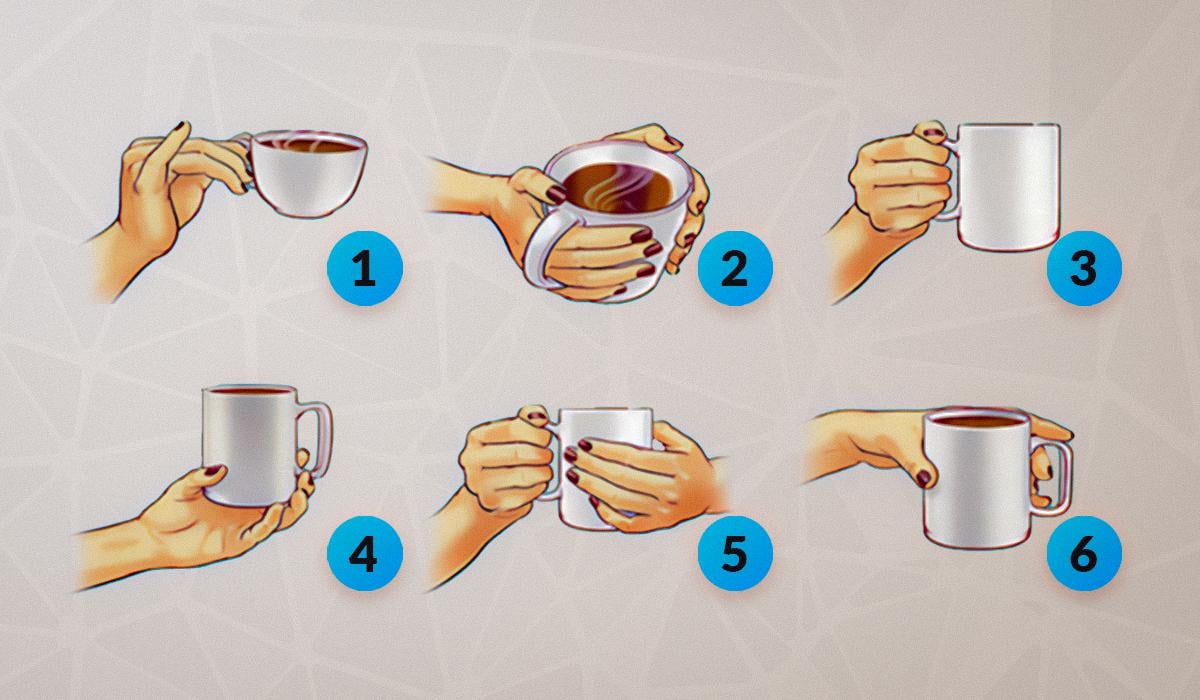 1
2
3
4
5
6