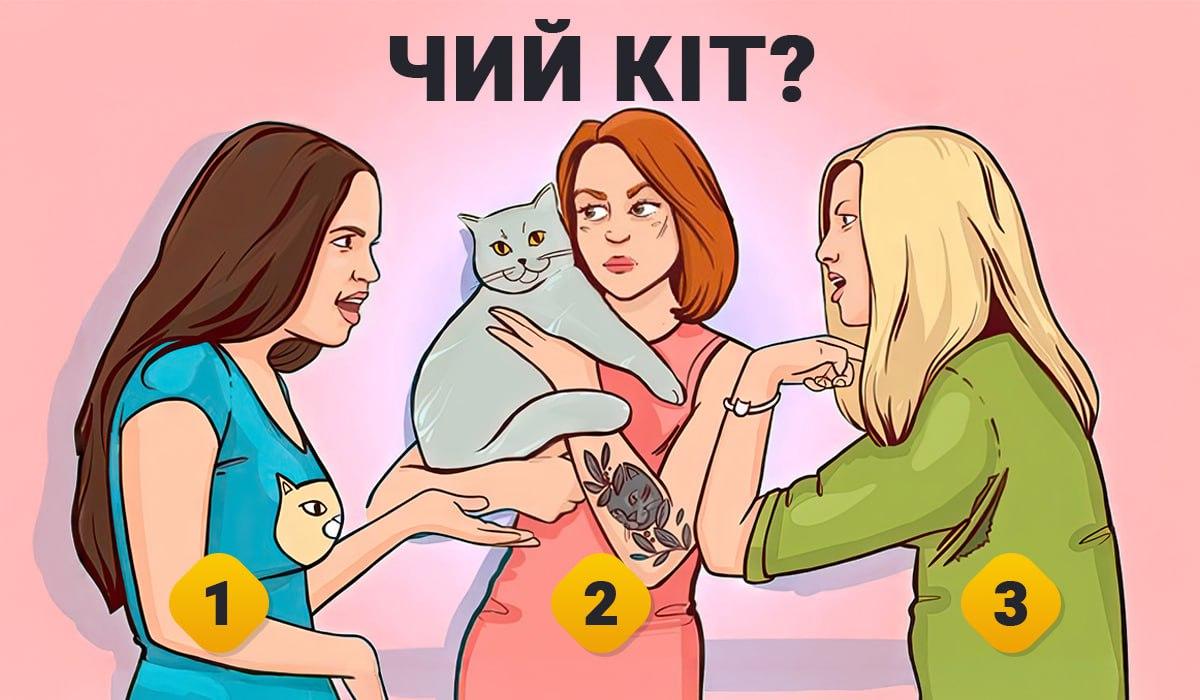 ЧИЙ КІТ?

1

2

3