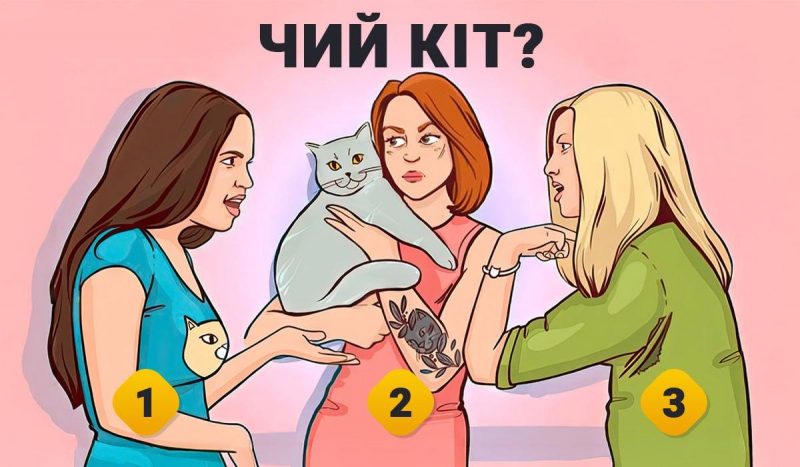 ЧИЙ КІТ?

1

2

3