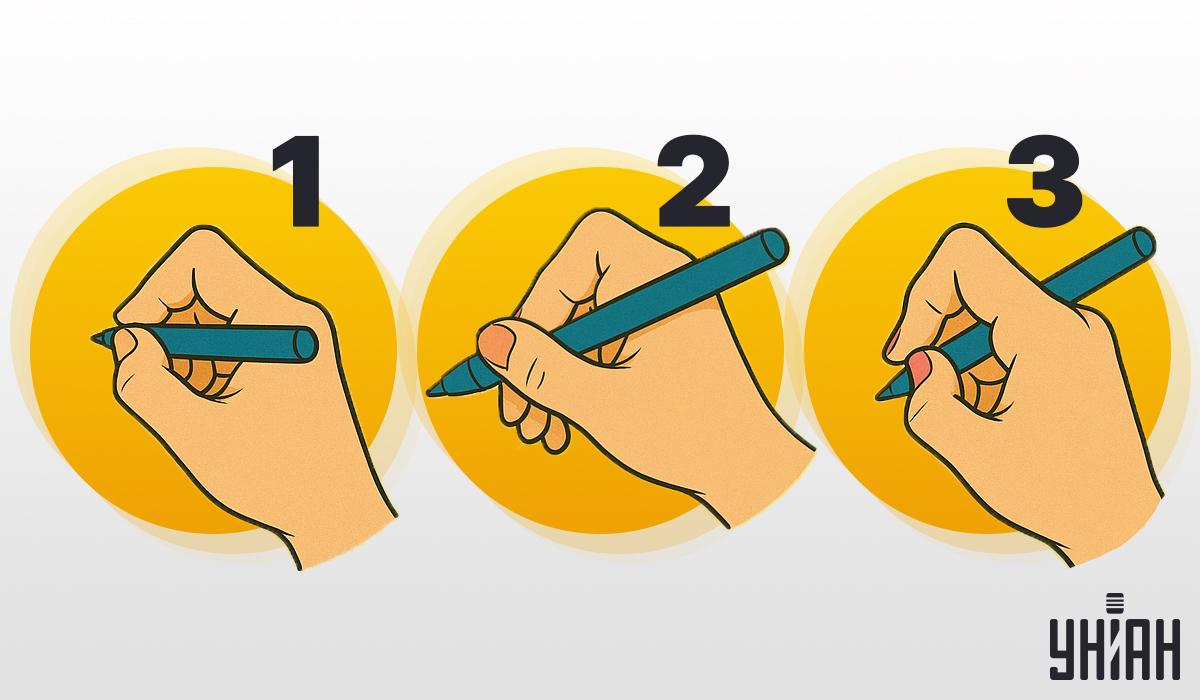 1

2

3

УНІАН