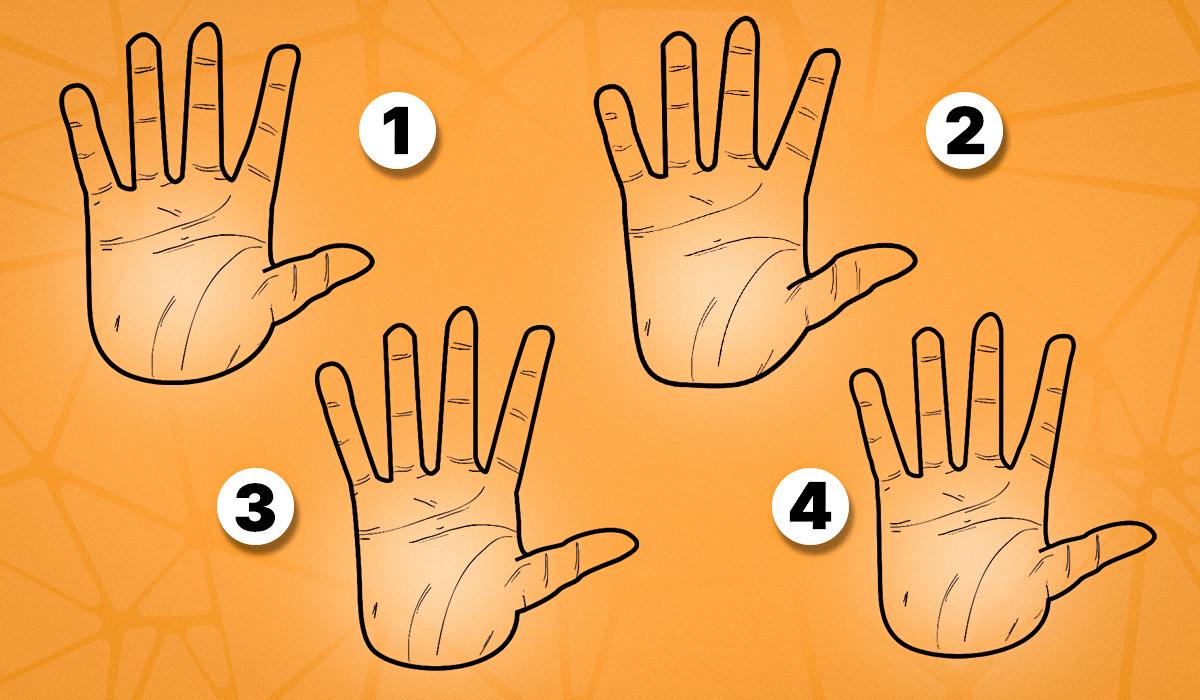 1

2

3

4