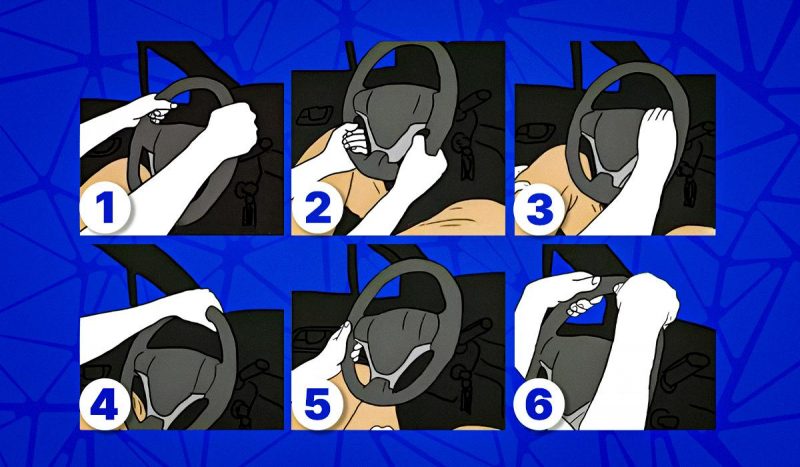 1
2
3
4
5
6