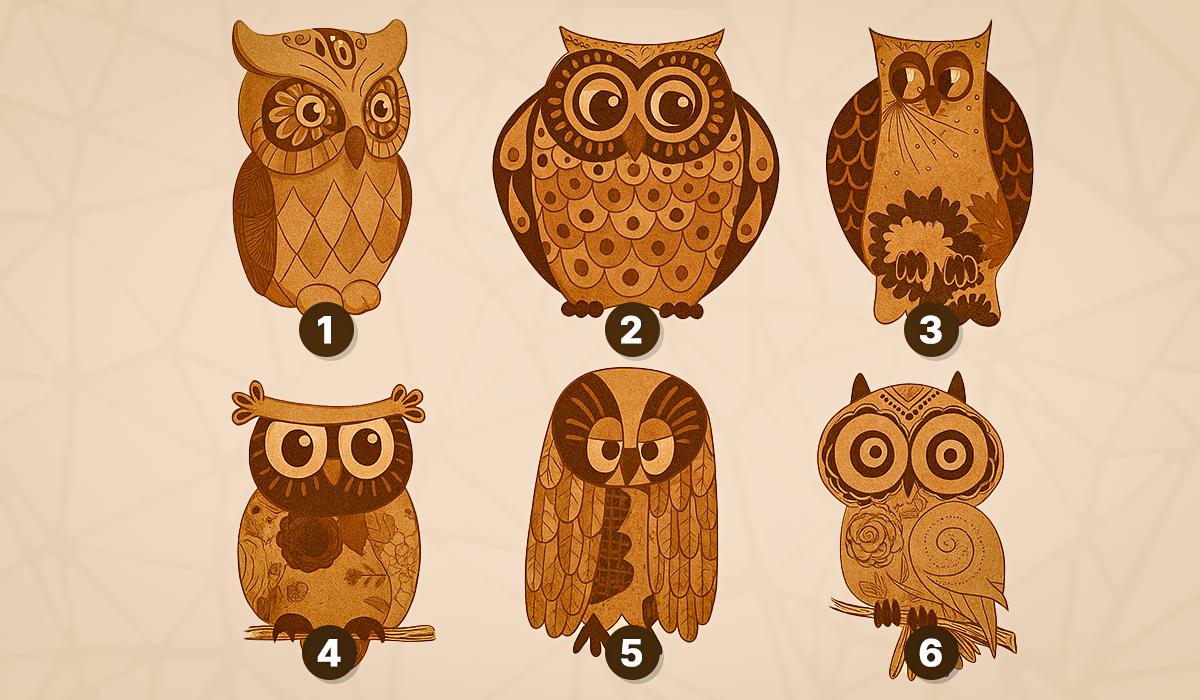 1
2
3
4
5
6