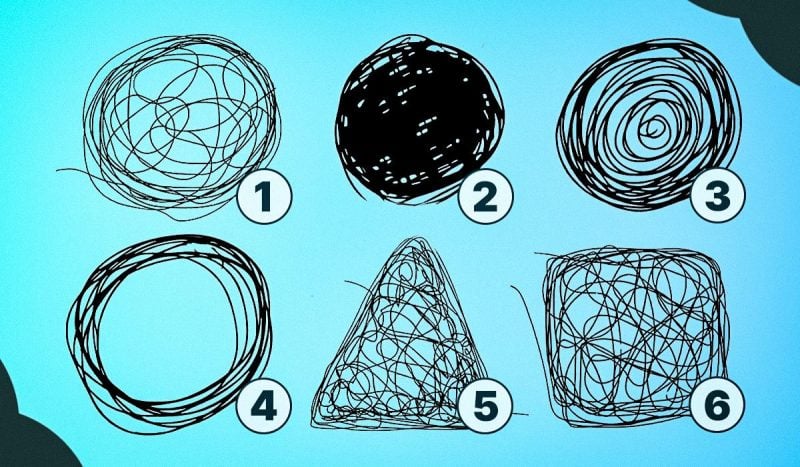 1
2
3
4
5
6